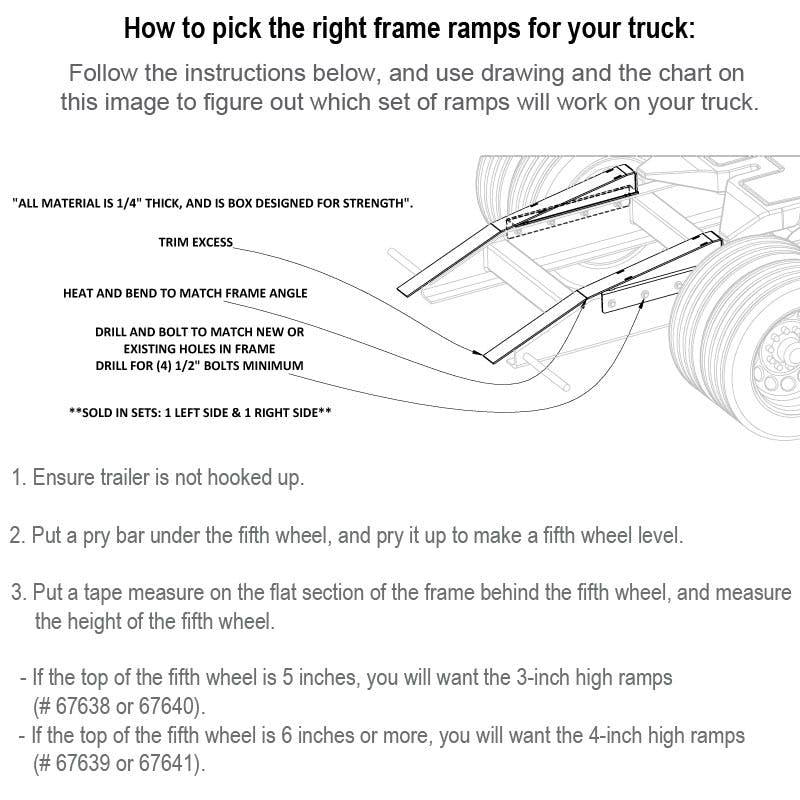 How to pick the right frame ramps for your truck:

Follow the instructions below, and use drawing and the chart on this image to figure out which set of ramps will work on your truck.

"ALL MATERIAL IS 1/4" THICK, AND IS BOX DESIGNED FOR STRENGTH".

TRIM EXCESS

HEAT AND BEND TO MATCH FRAME ANGLE

DRILL AND BOLT TO MATCH NEW OR EXISTING HOLES IN FRAME
DRILL FOR (4) 1/2" BOLTS MINIMUM

**SOLD IN SETS: 1 LEFT SIDE & 1 RIGHT SIDE**

1. Ensure trailer is not hooked up.

2. Put a pry bar under the fifth wheel, and pry it up to make a fifth wheel level.

3. Put a tape measure on the flat section of the frame behind the fifth wheel, and measure the height of the fifth wheel.

- If the top of the fifth wheel is 5 inches, you will want the 3-inch high ramps (# 67638 or 67640).
- If the top of the fifth wheel is 6 inches or more, you will want the 4-inch high ramps (# 67639 or 67641).