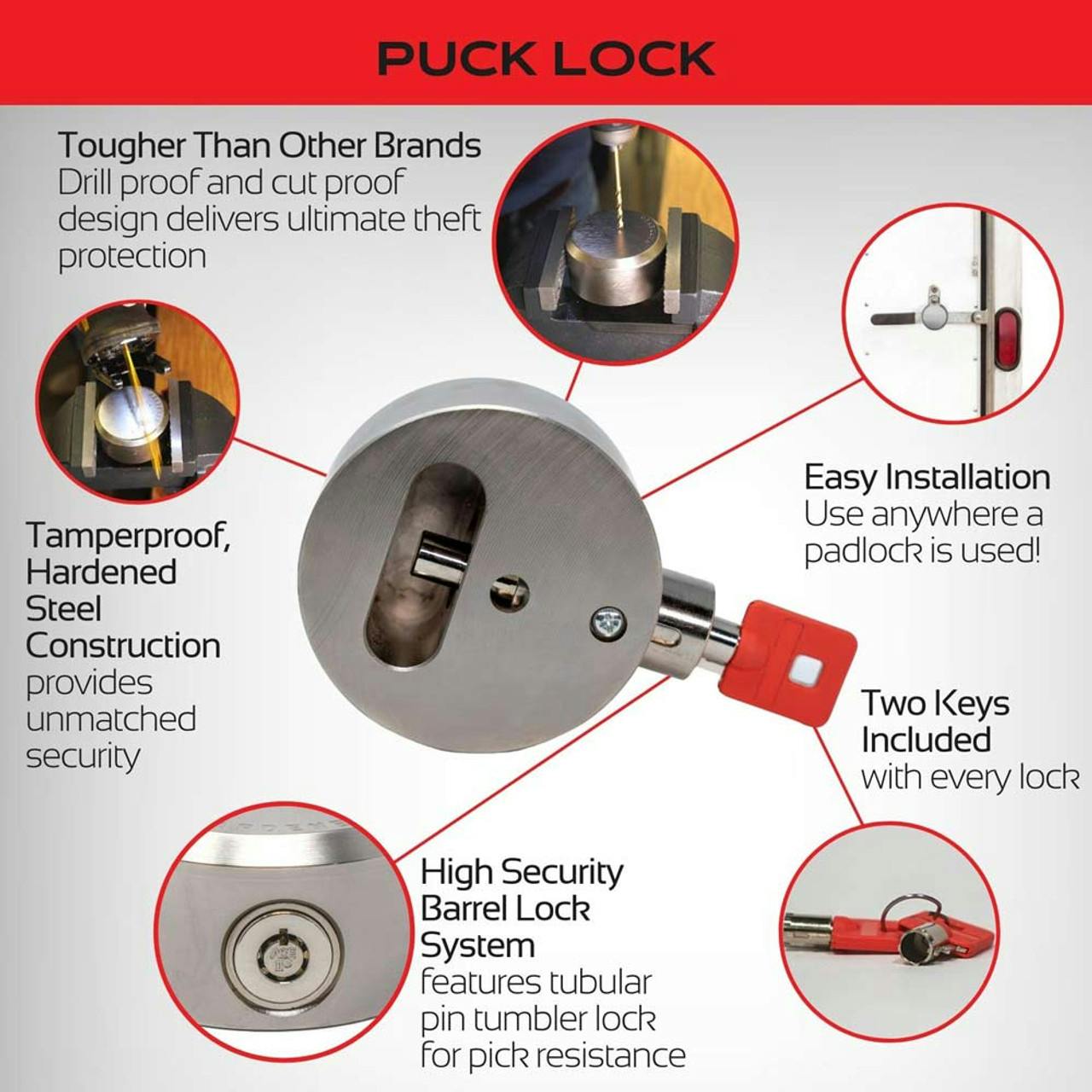 PUCK LOCK

Tougher Than Other Brands
Drill proof and cut proof design delivers ultimate theft protection

Tamperproof, Hardened Steel Construction
provides unmatched security

Easy Installation
Use anywhere a padlock is used!

Two Keys Included
with every lock

High Security Barrel Lock System
features tubular pin tumbler lock for pick resistance